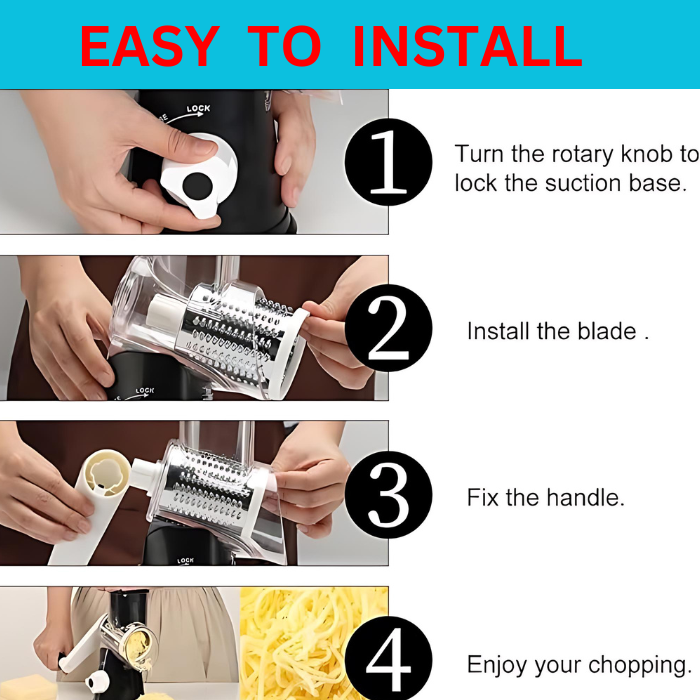 EASY TO INSTALL

LOCK

1 Turn the rotary knob to lock the suction base.

LOCK

2 Install the blade .

LOCK

3 Fix the handle.

4 Enjoy your chopping.